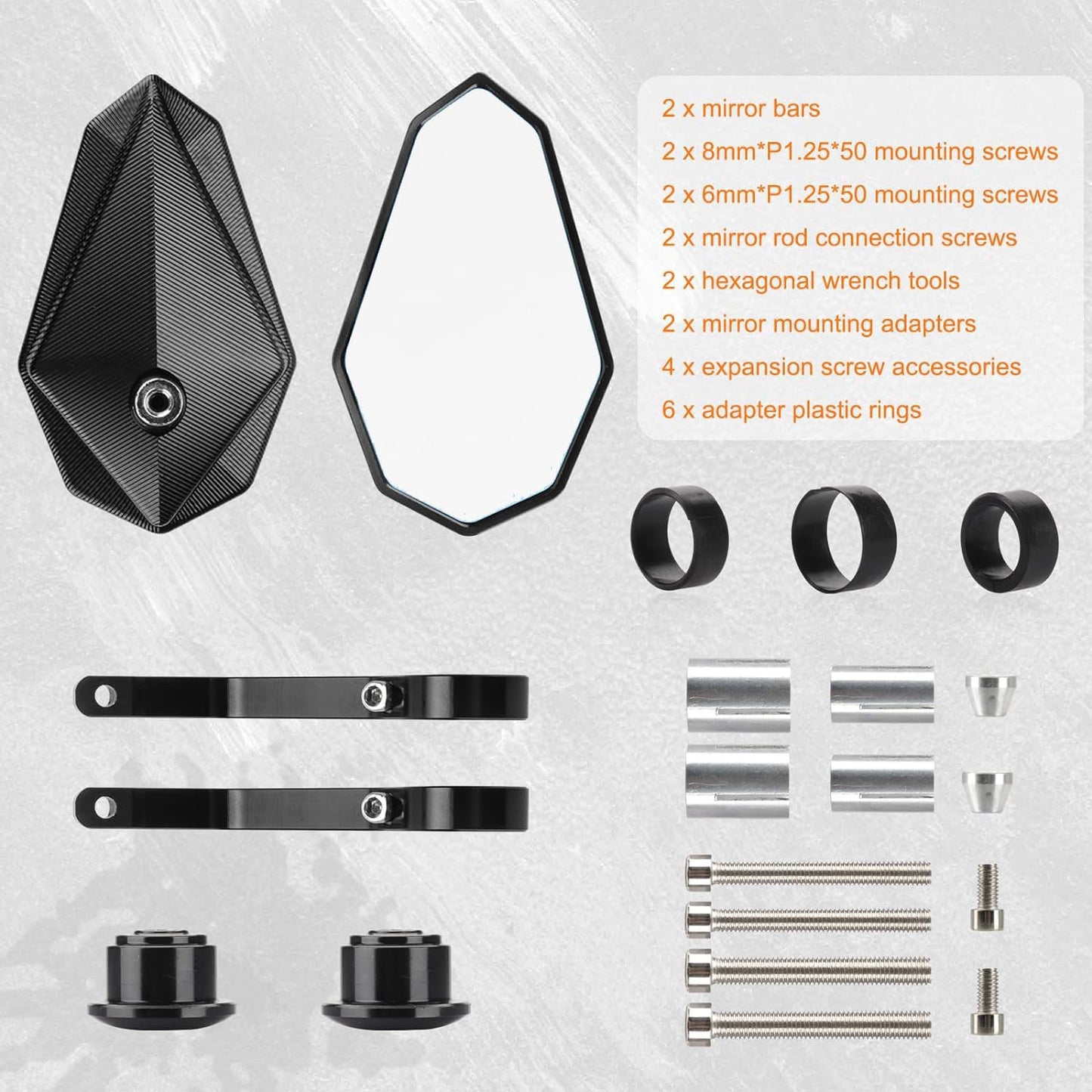 2 x mirror bars

2 x 8mm*P1.25*50 mounting screws

2 x 6mm*P1.25*50 mounting screws

2 x mirror rod connection screws

2 x hexagonal wrench tools

2 x mirror mounting adapters

4 x expansion screw accessories

6 x adapter plastic rings