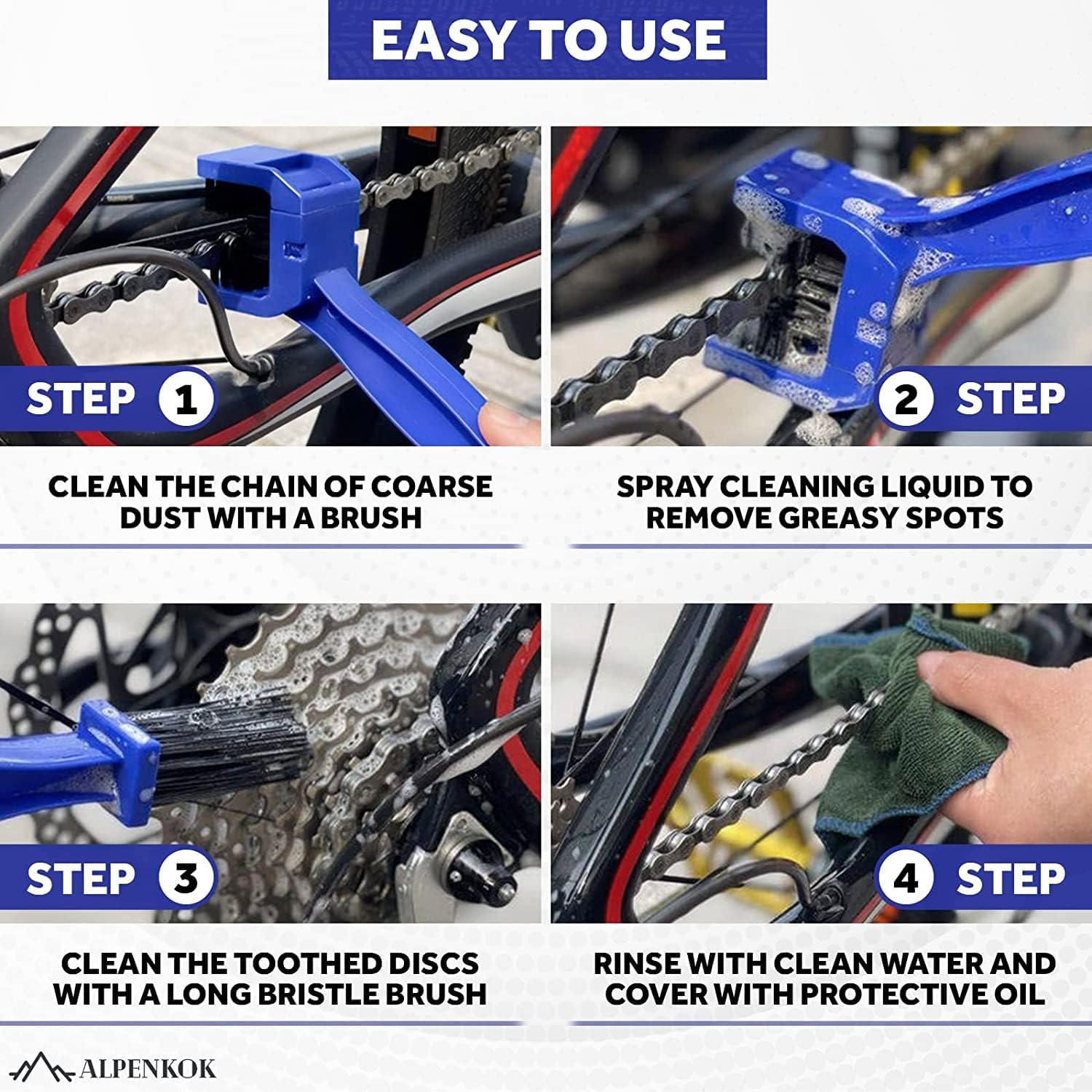 EASY TO USE

STEP 1

CLEAN THE CHAIN OF COARSE DUST WITH A BRUSH

2 STEP

SPRAY CLEANING LIQUID TO REMOVE GREASY SPOTS

STEP 3

CLEAN THE TOOTHED DISCS WITH A LONG BRISTLE BRUSH

4 STEP

RINSE WITH CLEAN WATER AND COVER WITH PROTECTIVE OIL

ALPENKOK